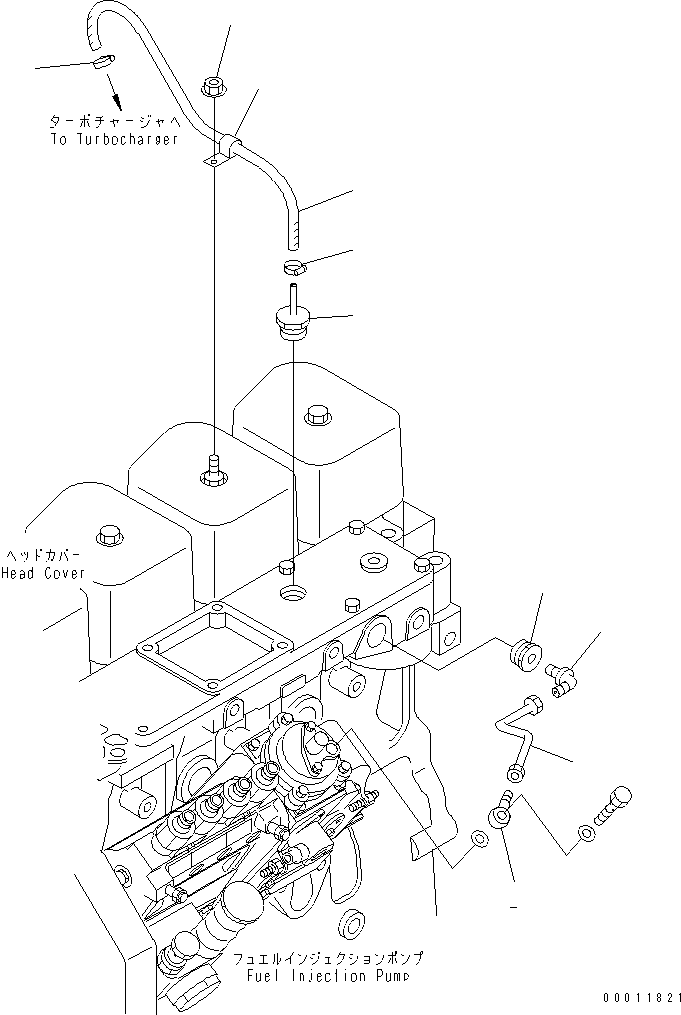 ターボチャージャへ
To Turbocharger

ヘッドカバー
Head Cover

フュエルインジェクションポンプ
Fuel Injection Pump

00011821