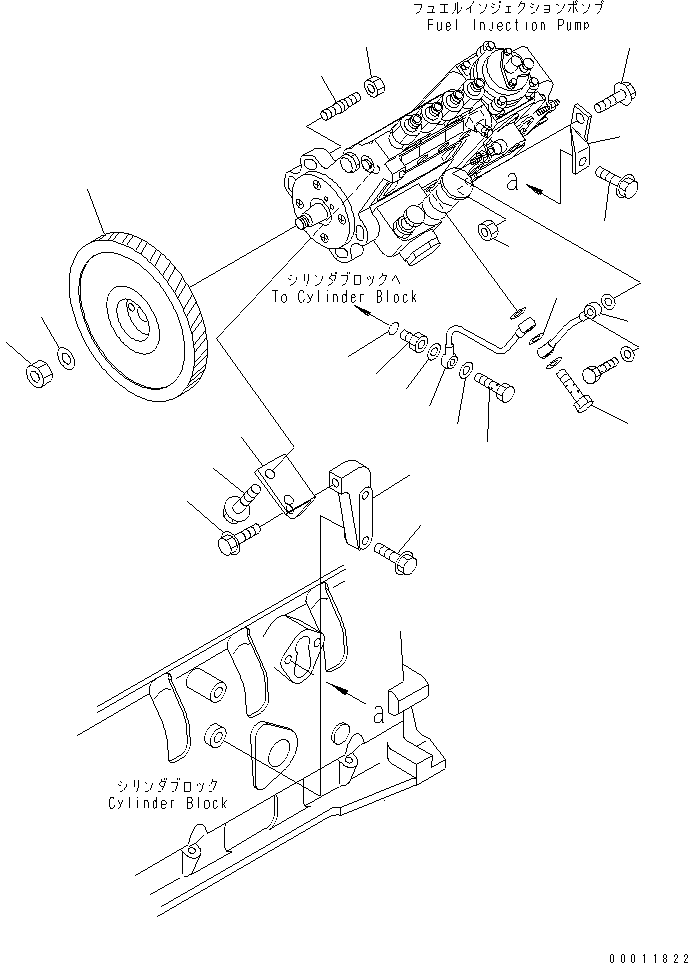 フュエルインジェクションポンプ
Fuel Injection Pump

a

シリンダブロックへ
To Cylinder Block

a

シリンダブロック
Cylinder Block

00011822