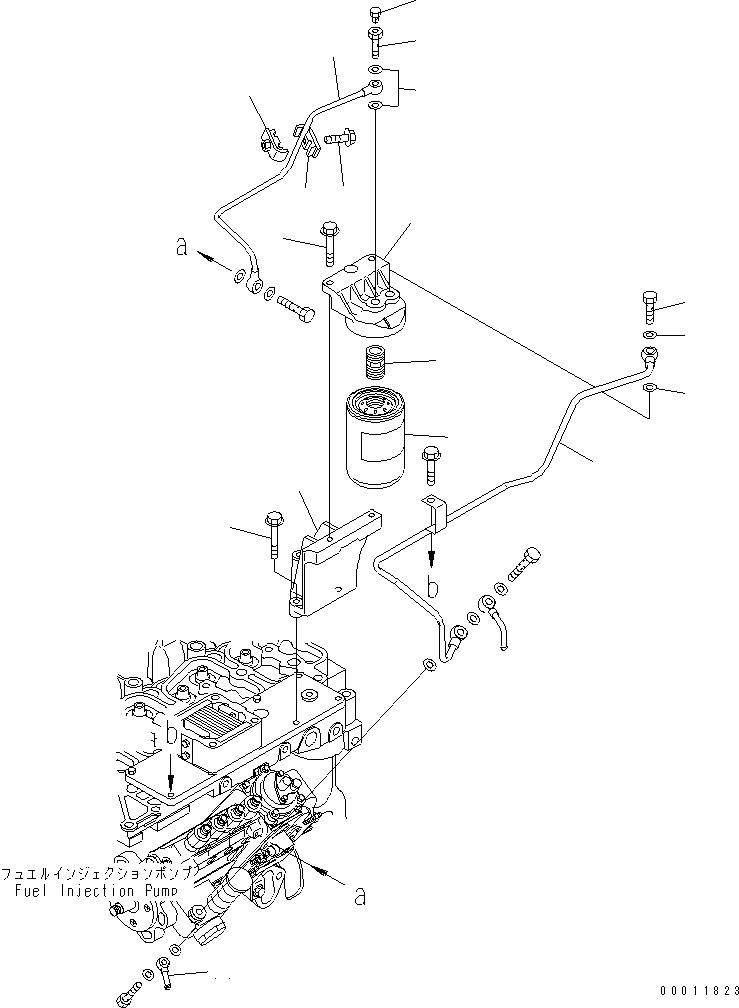 a

b

b

フュエルインジェクションポンプ
Fuel Injection Pump

a

00011823