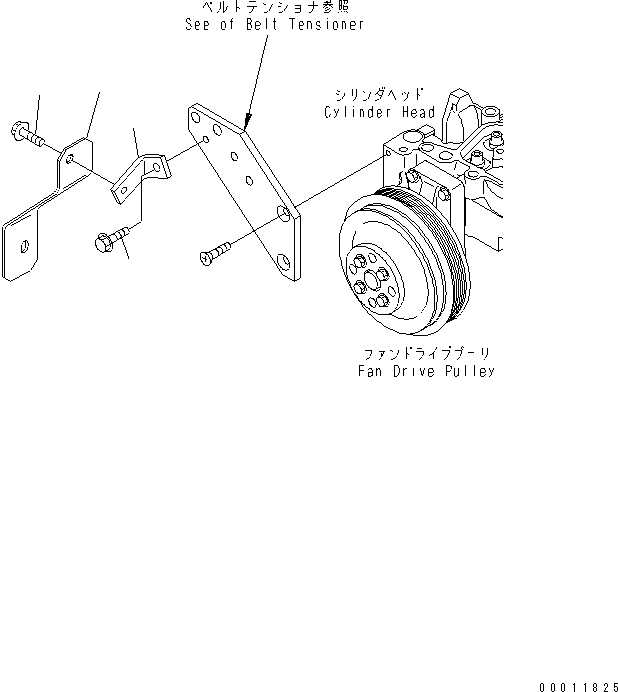 ベルトテンショナ参照
See of Belt Tensioner

シリンダヘッド
Cylinder Head

ファンドライブプーリ
Fan Drive Pulley

00011825