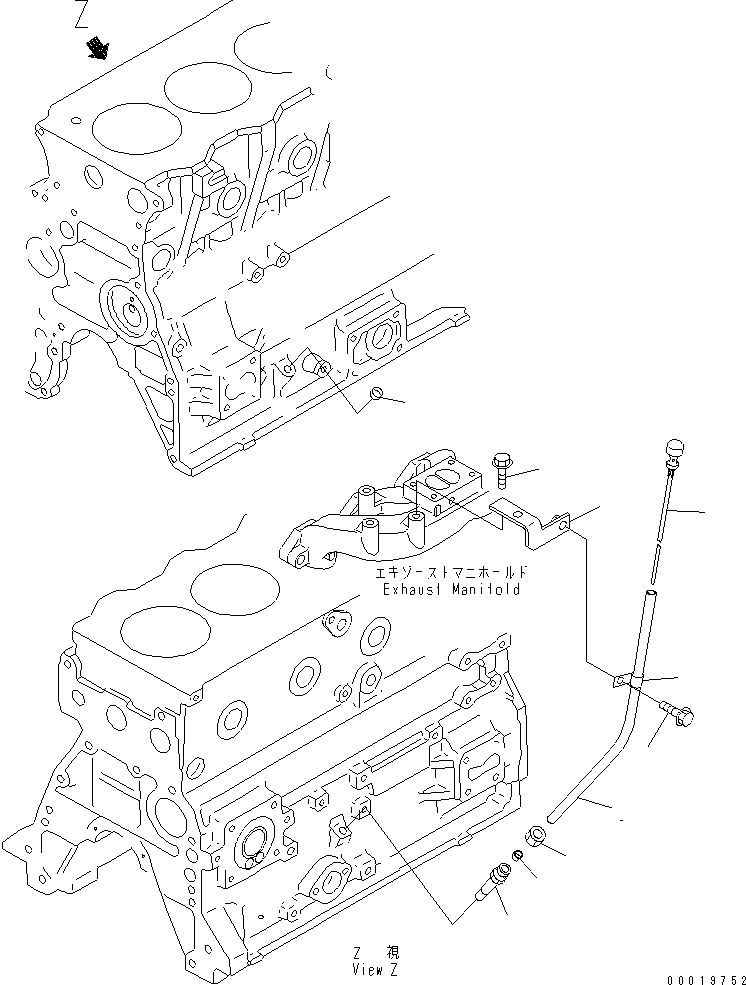 Z

エキゾーストマニホールド
Exhaust Manifold

Z 視
View Z

00019752