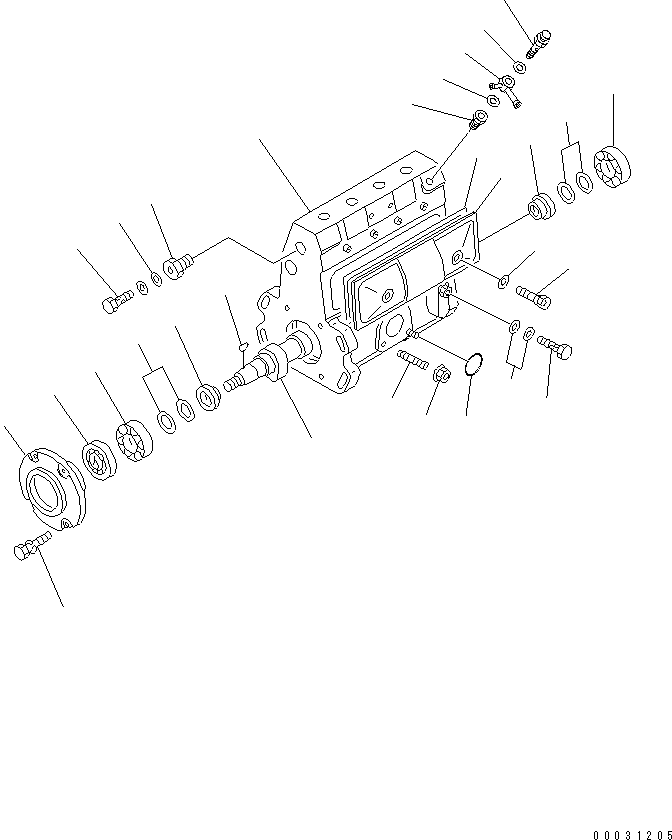 00031205