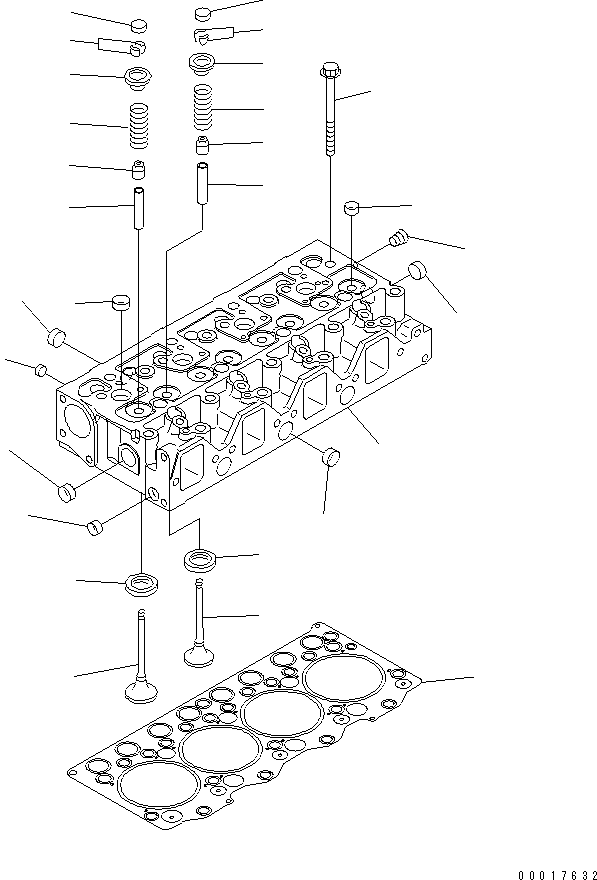 00017632