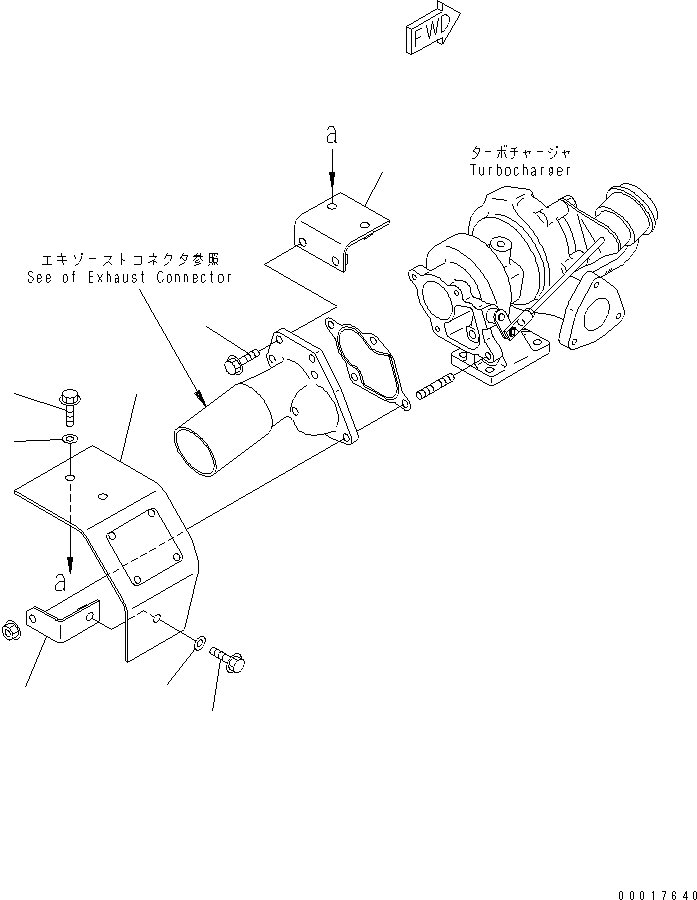 FWD

a

ターボチャージャ
Turbocharger

エキゾーストコネクタ参照
See of Exhaust Connector

a

00017640