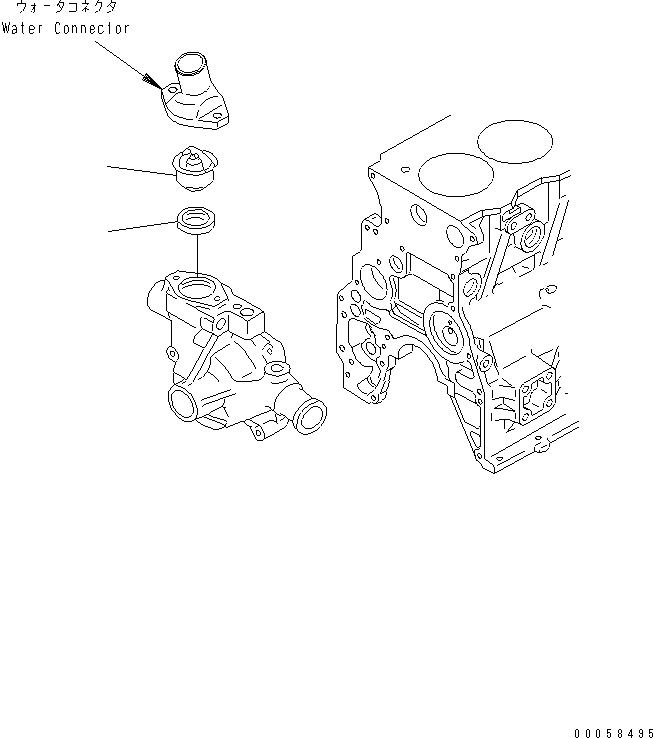 ウォータコネクタ
Water Connector

00058495