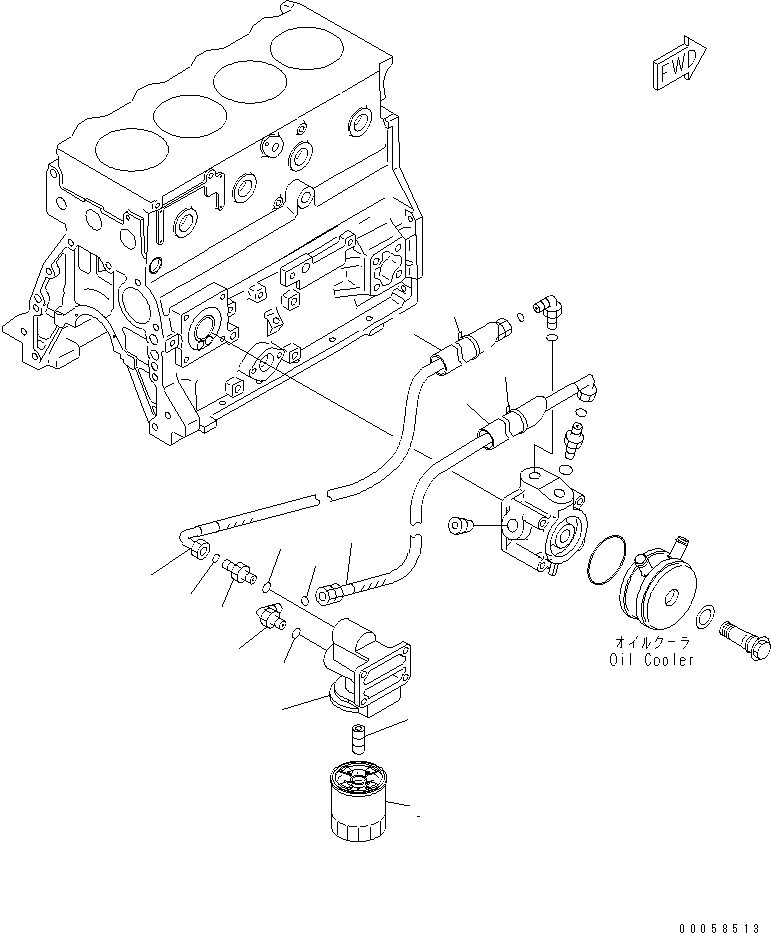 FWD

オイルクーラ
Oil Cooler

00058513