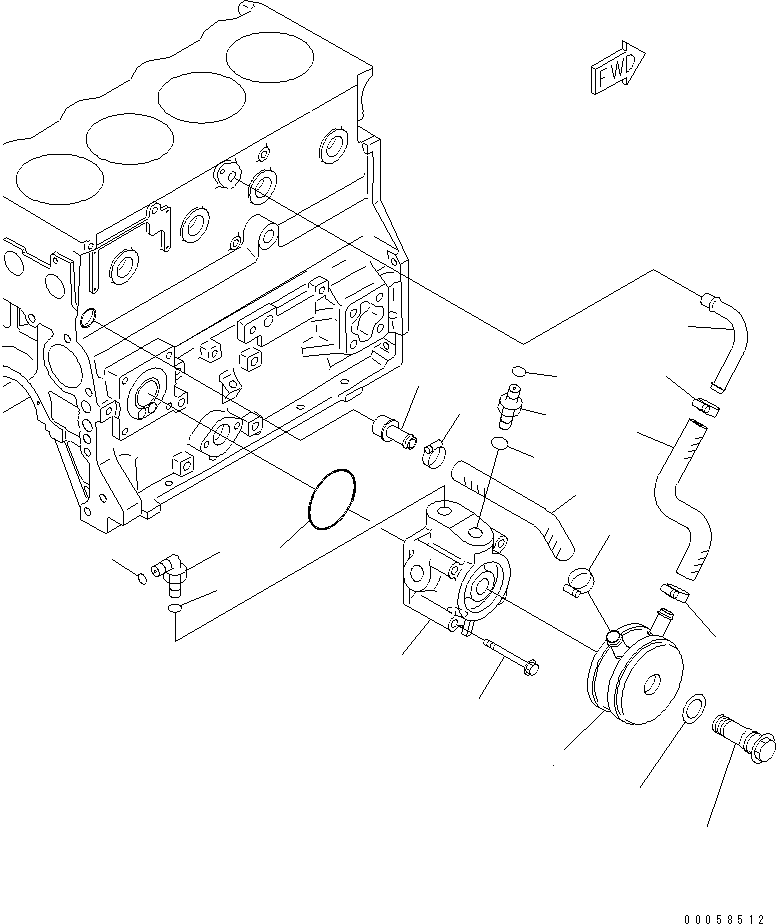 FWD

00058512