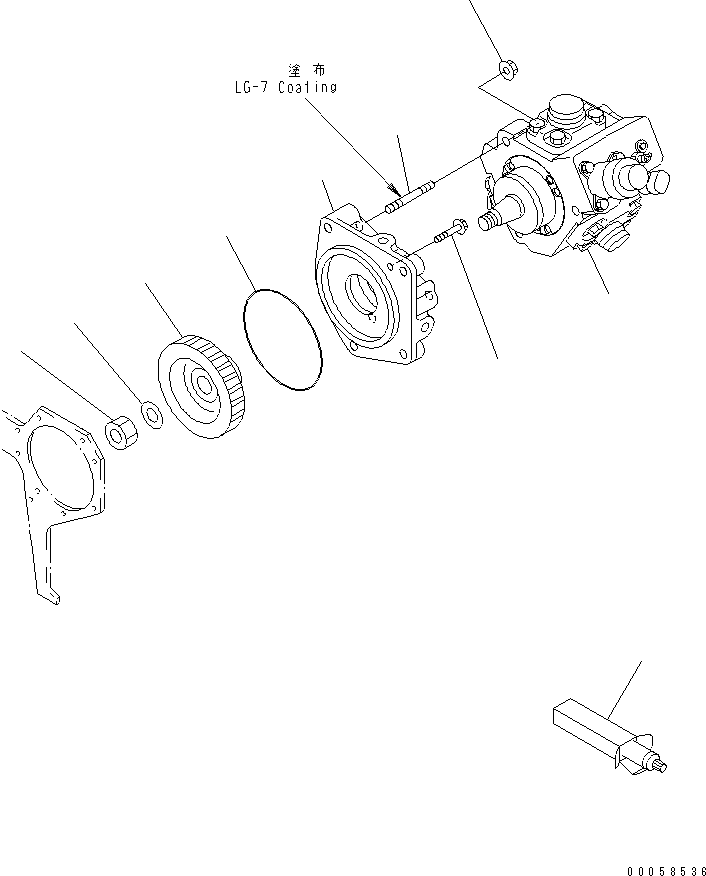 塗布
LG-7 Coating

00058536