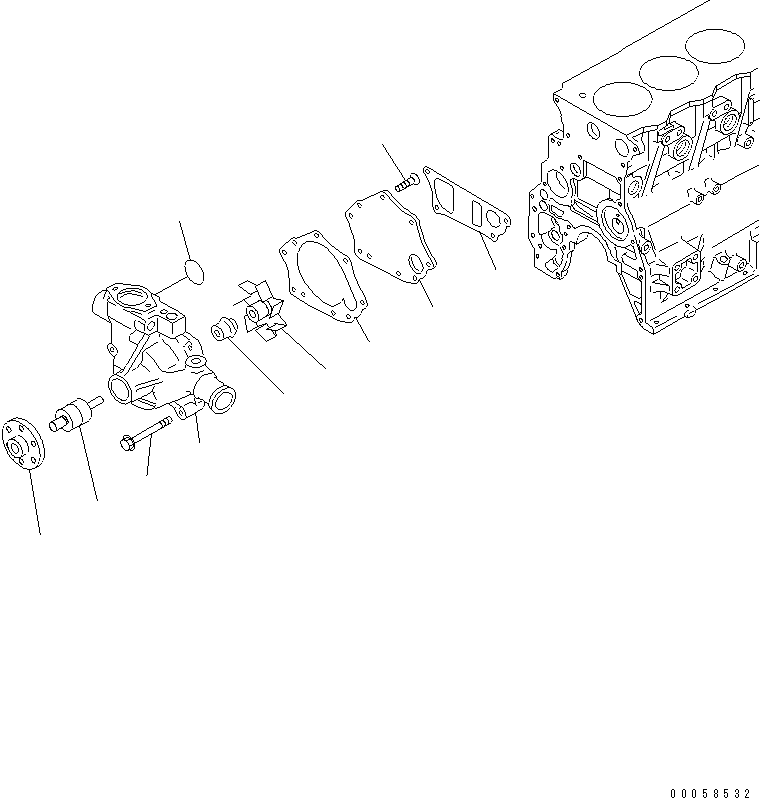 00058532