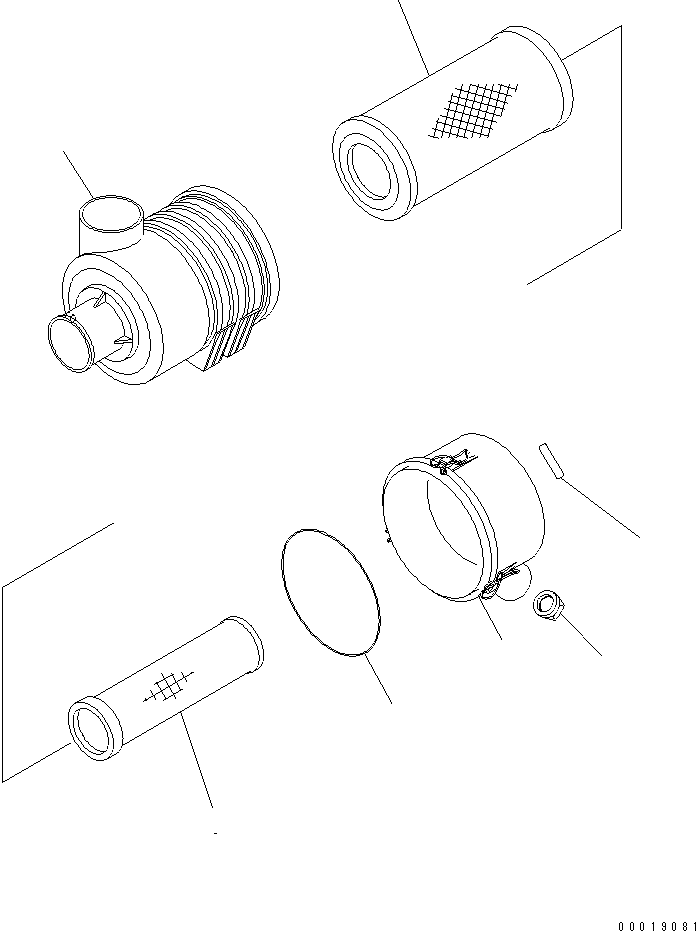 00019081