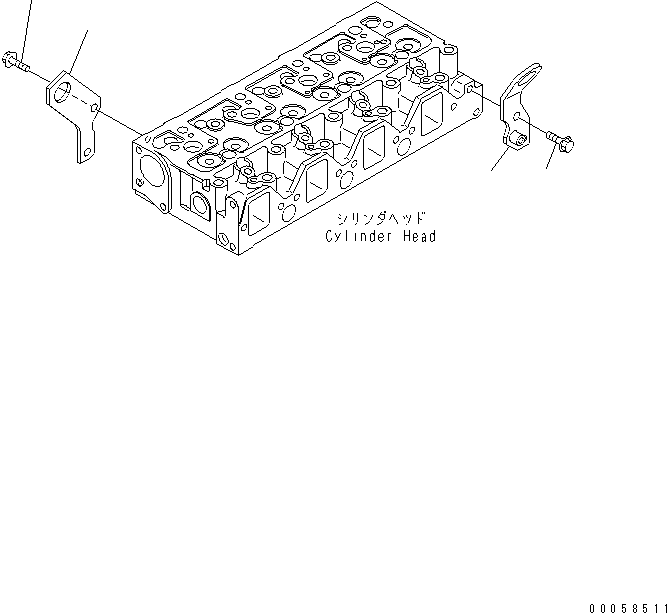 シリンダヘッド
Cylinder Head

00058511