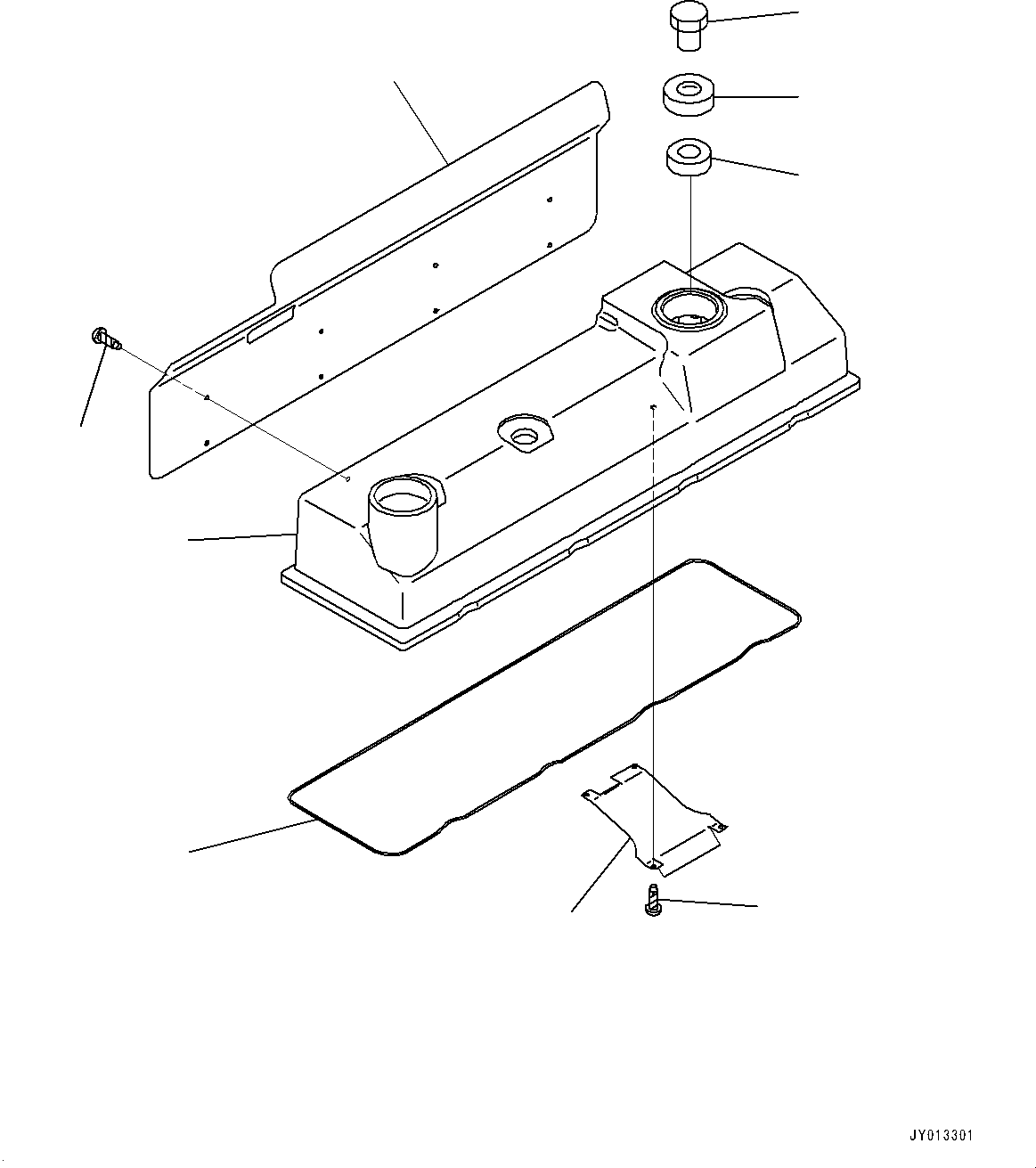 JY013301