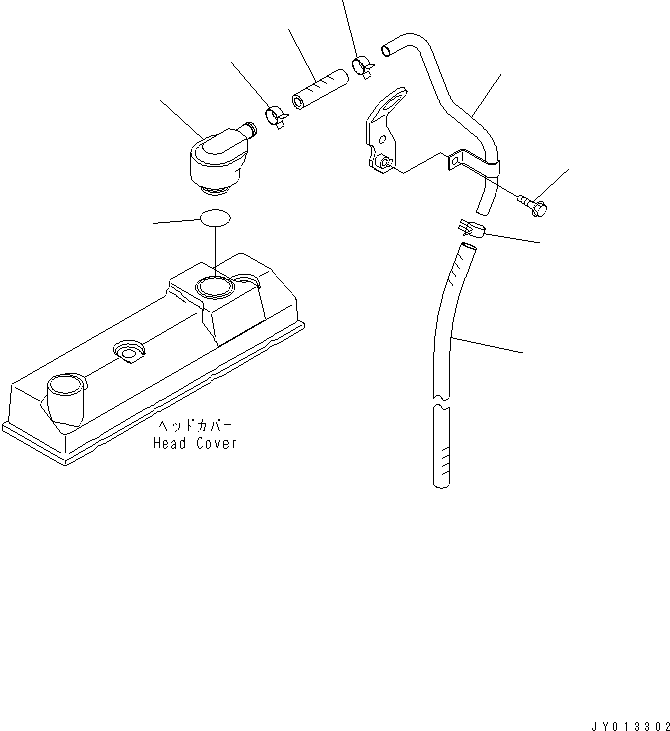 ヘッドカバー
Head Cover

JY013302