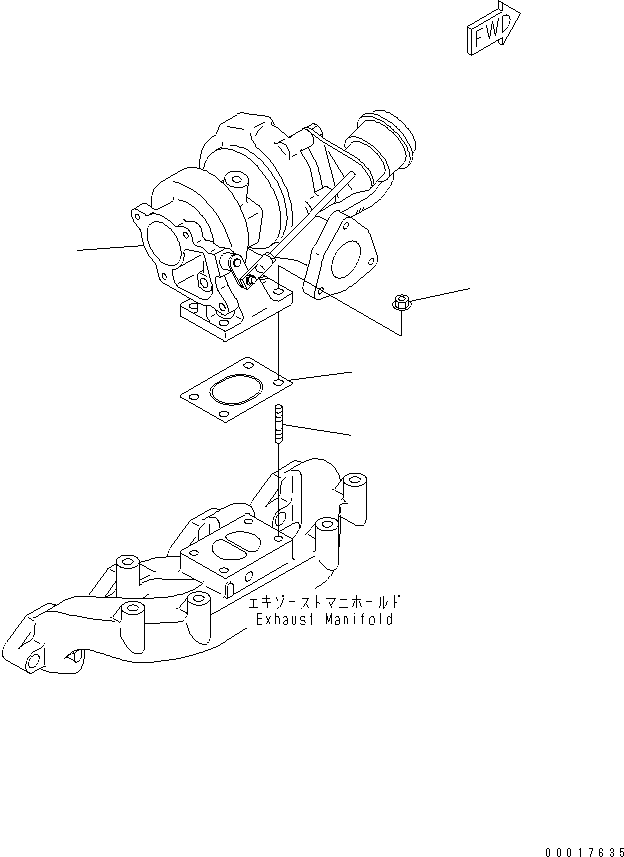 FWD

エキゾーストマニホールド
Exhaust Manifold

00017635