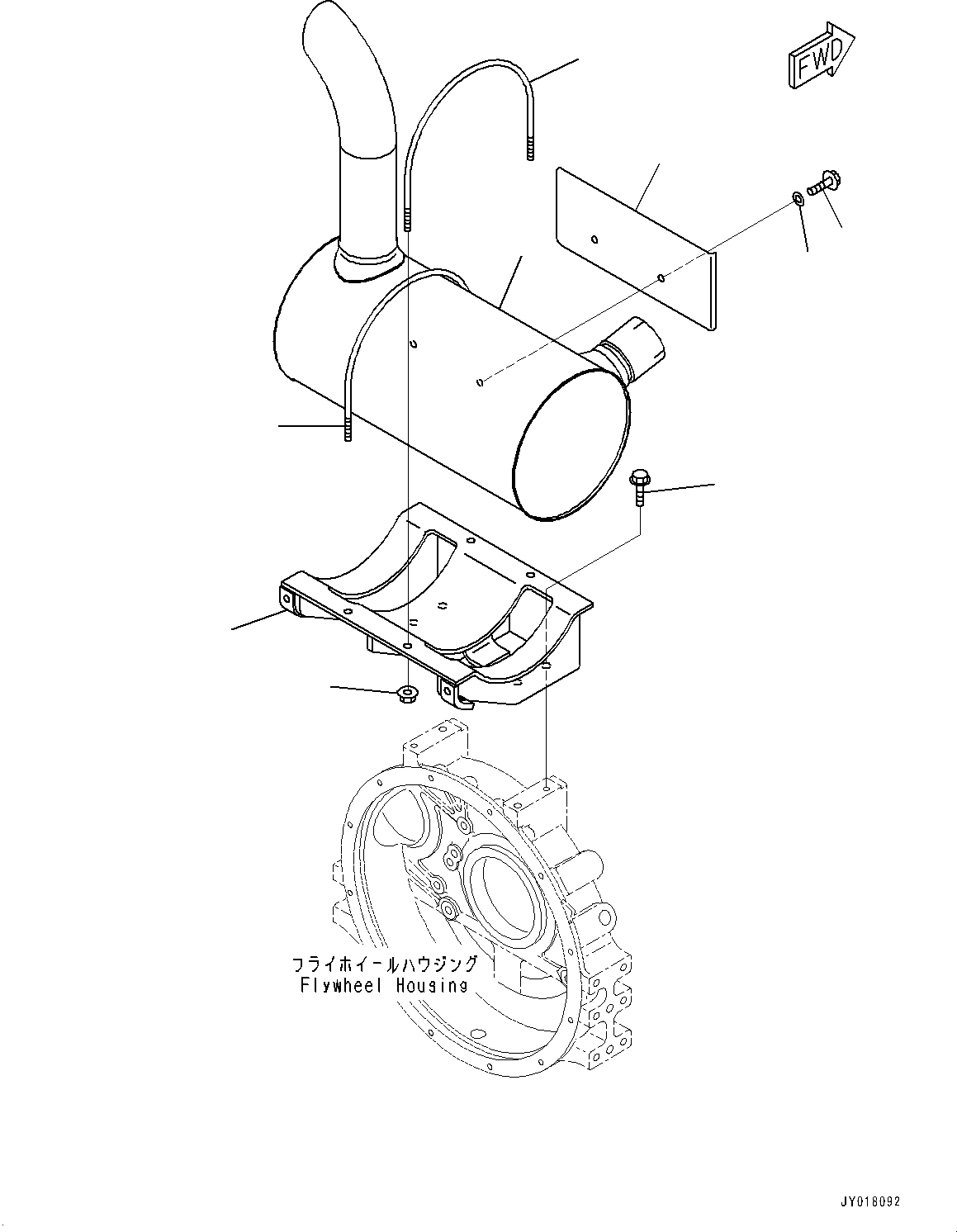 FWD

フライホイールハウジング
Flywheel Housing

JY018092