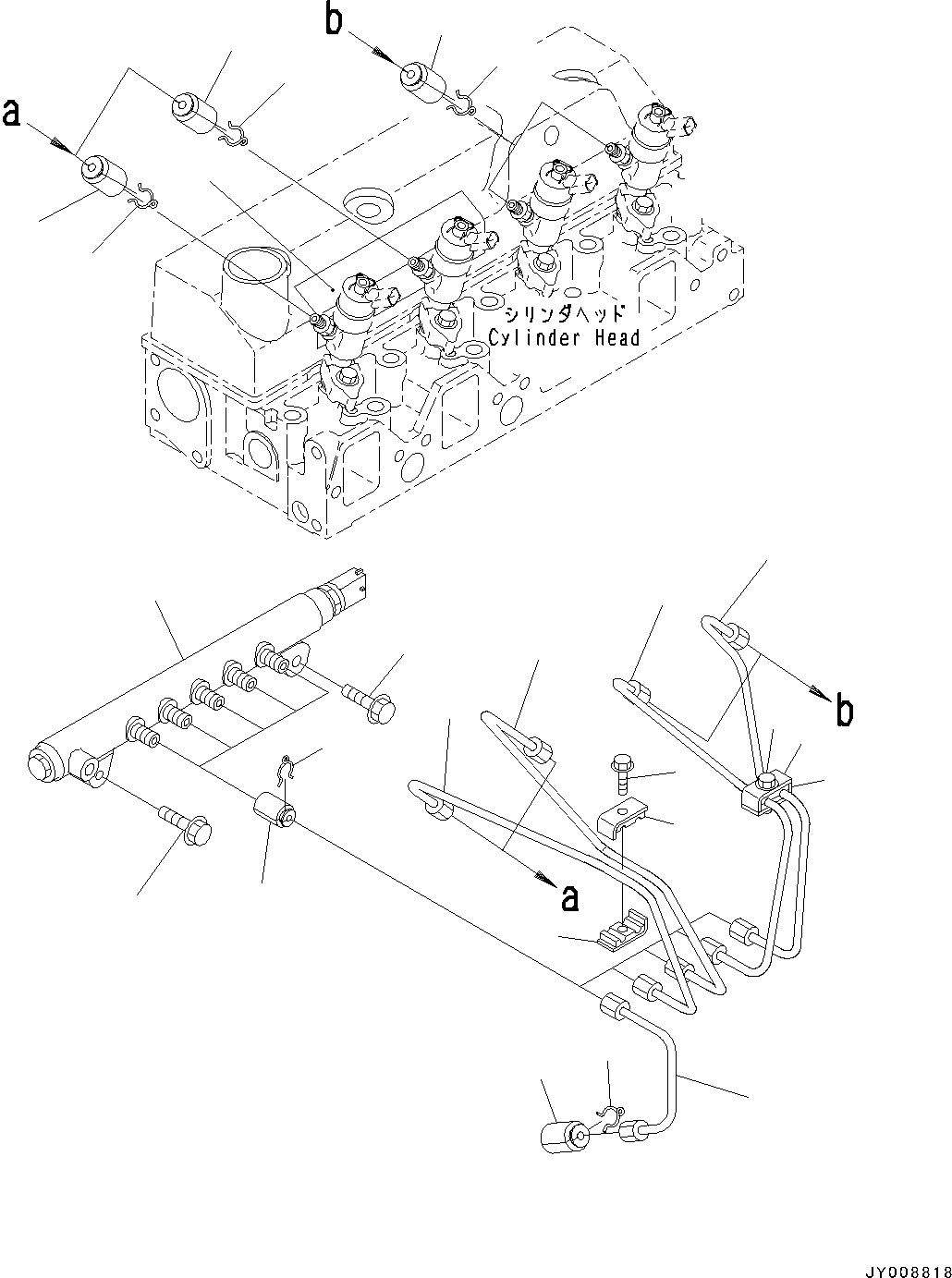 b

a

シリンダヘッド
Cylinder Head

b

a

JY008818