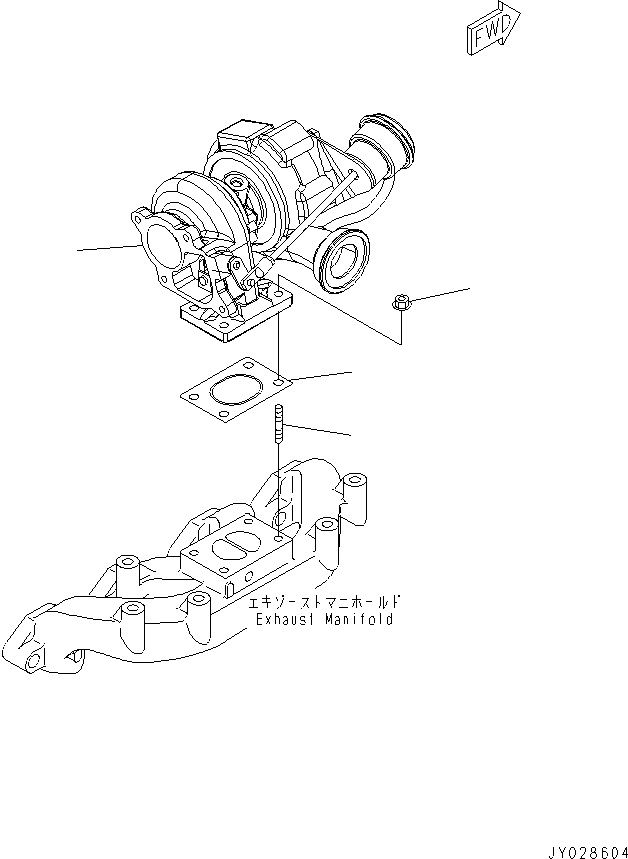 FWD

エキゾーストマニホールド
Exhaust Manifold

JY028604