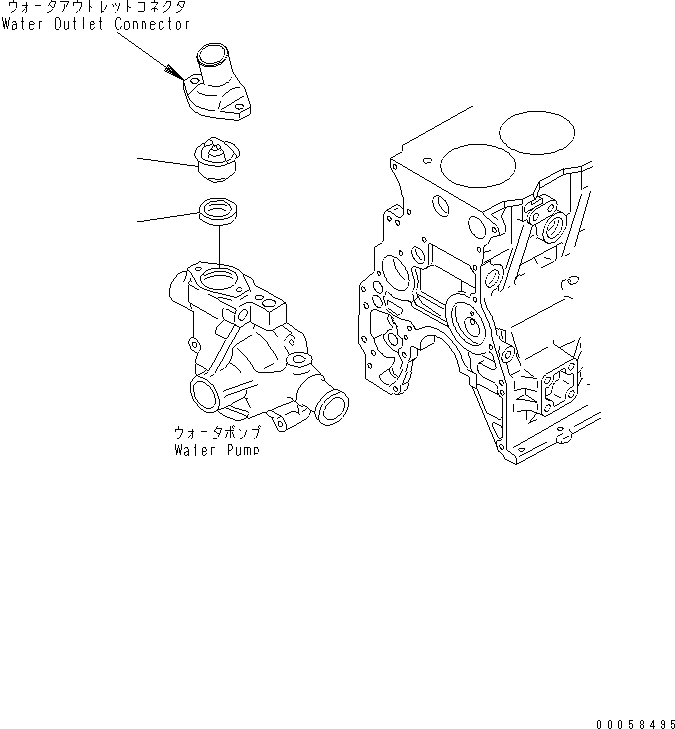 ウォータアウトレットコネクタ
Water Outlet Connector

ウォータポンプ
Water Pump

00058495