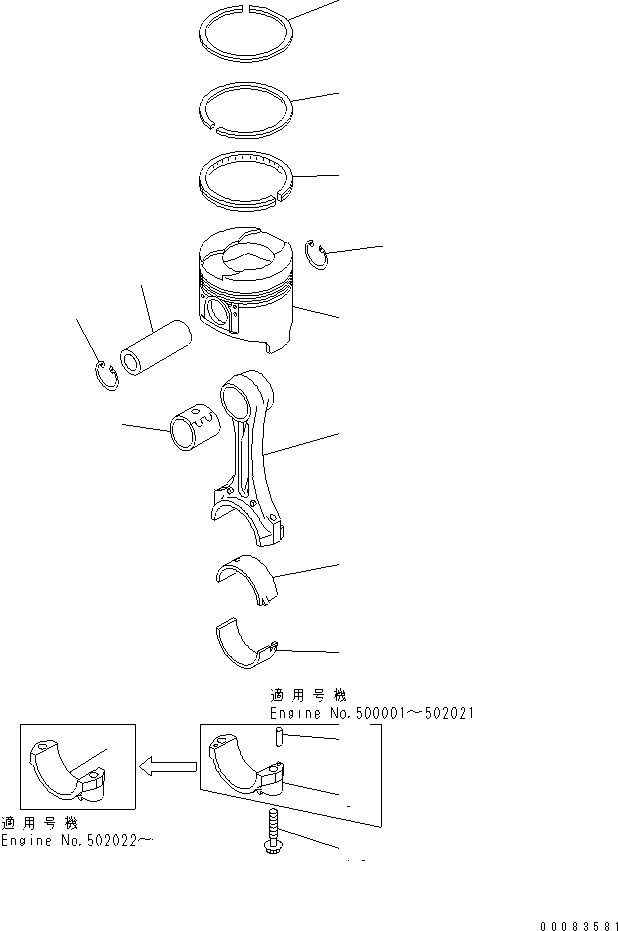 適用号機
Engine No.500001～502021

適用号機
Engine No.502022～

00083581