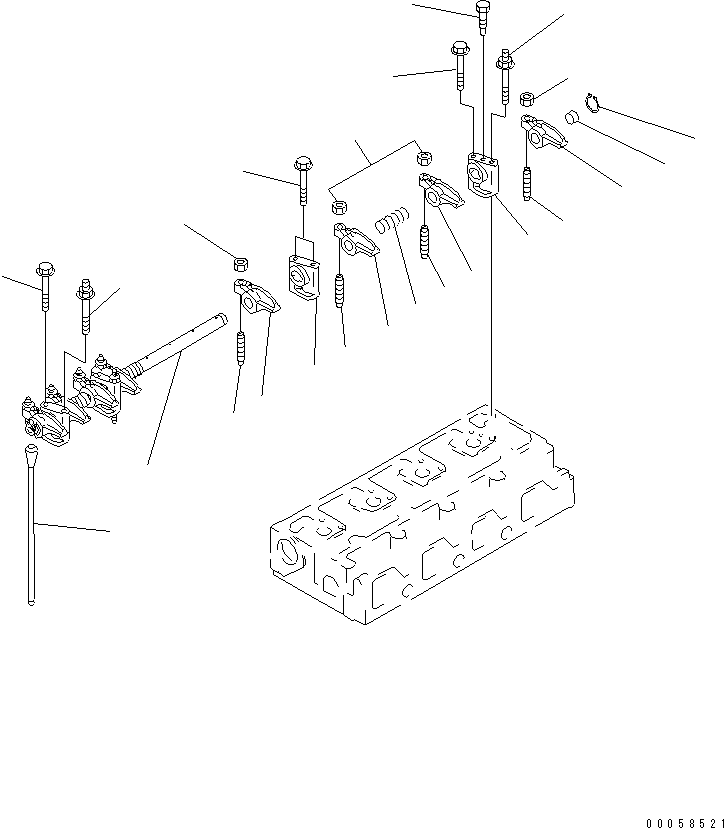 00058521