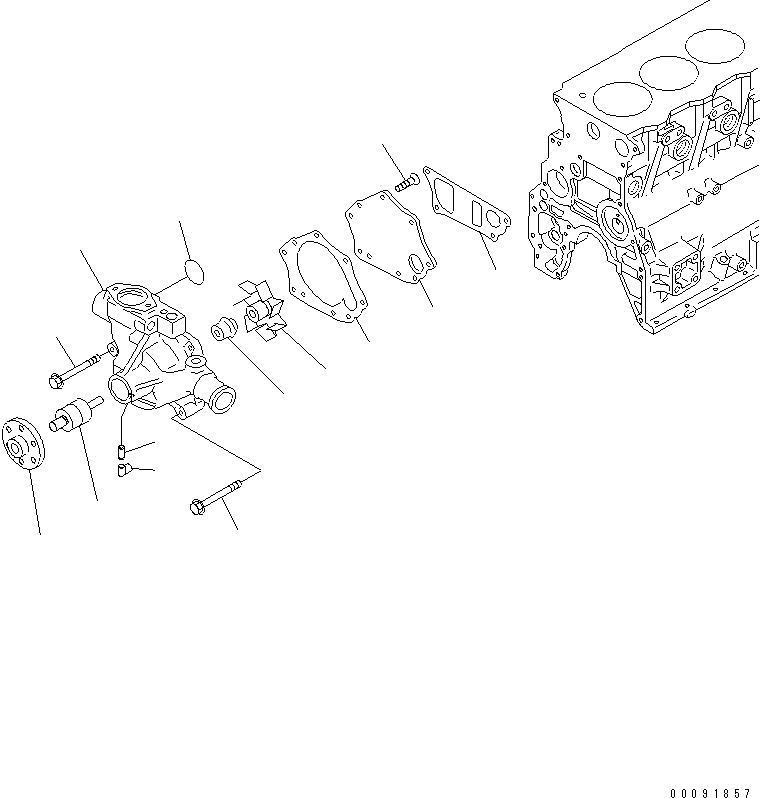 00091857