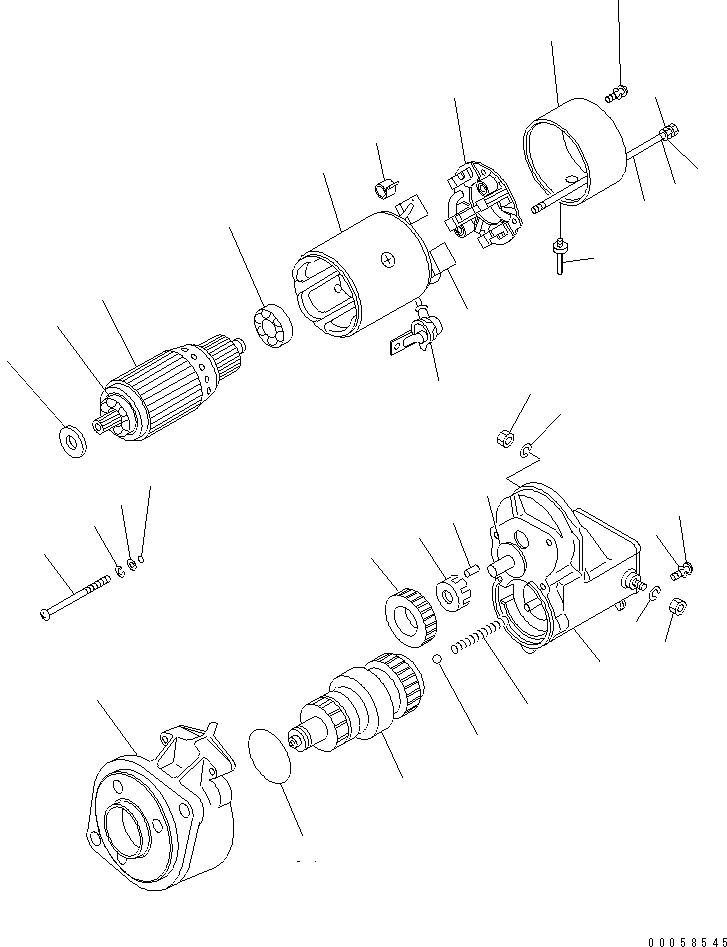 00058545