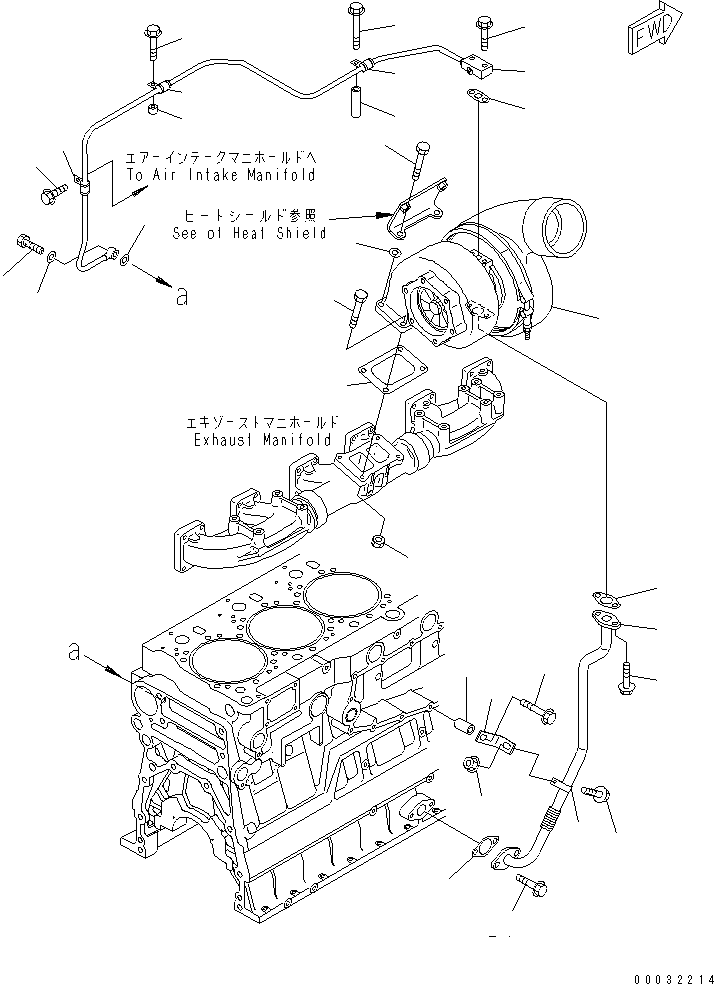 FWD

エアーインテークマニホールドへ
To Air Intake Manifold

ヒートシールド参照
See of Heat Shield

a

エキゾーストマニホールド
Exhaust Manifold

a

00032214