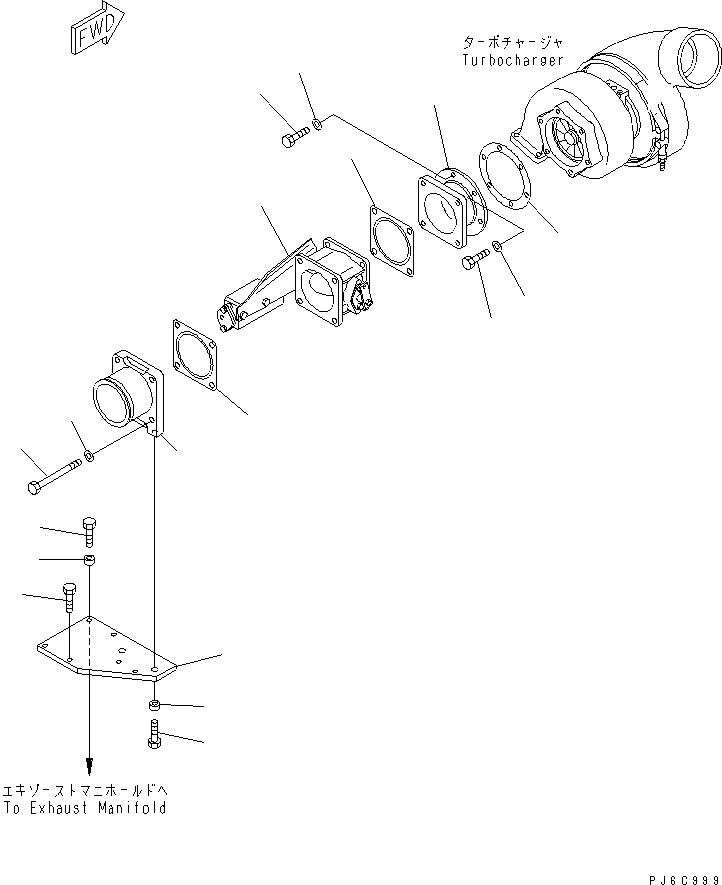 FWD

ターボチャージャ
Turbocharger

エキゾーストマニホールドへ
To Exhaust Manifold

PJ6C999