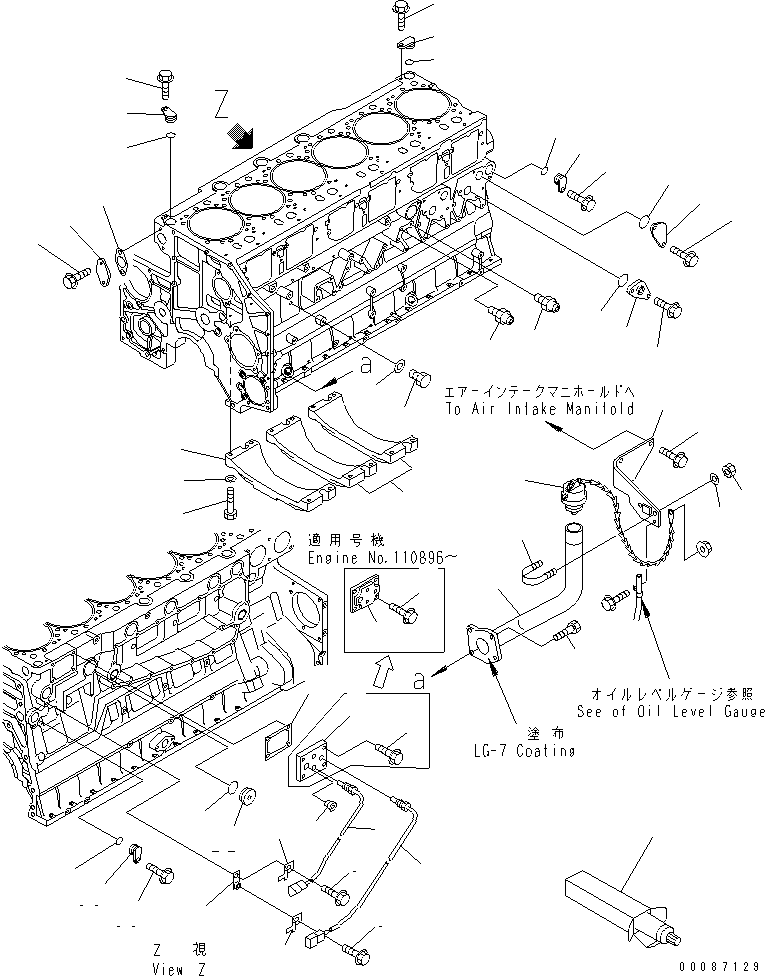 Z

a

エアーインテークマニホールドへ
To Air Intake Manifold

適用号機
Engine No.110896~

a

オイルレベルゲージ参照
See of Oil Level Gauge

塗布
LG-7 Coating

Z 視
View Z

00087129