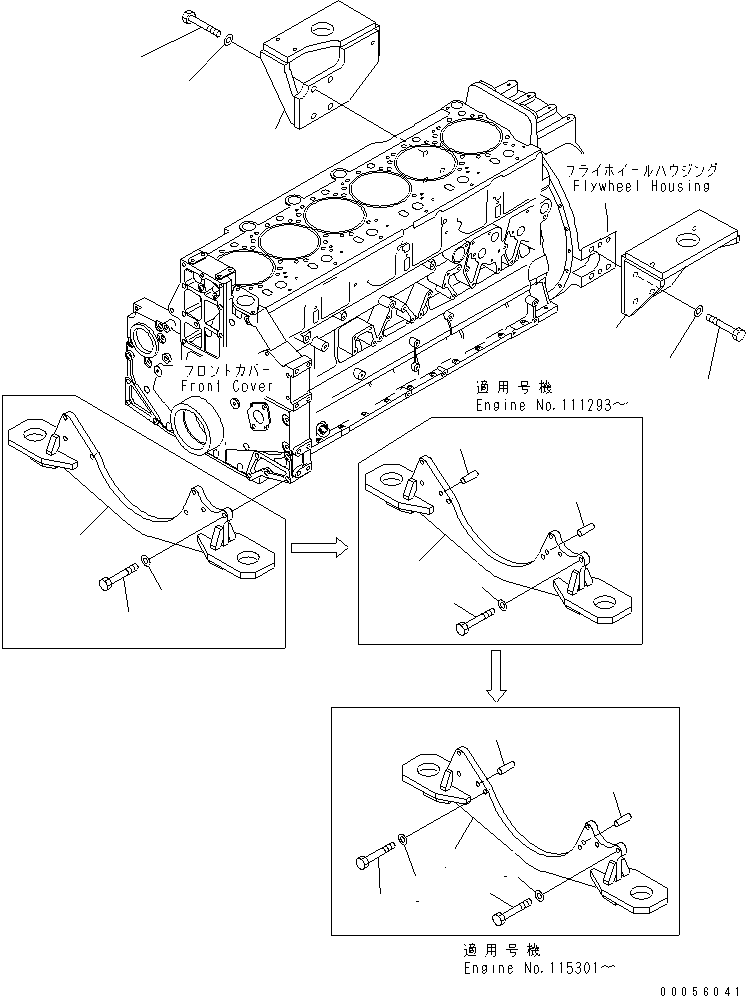 フライホイールハウジング
Flywheel Housing

フロントカバー
Front Cover

適用号機
Engine No.111293～

適用号機
Engine No.115301～

00056041