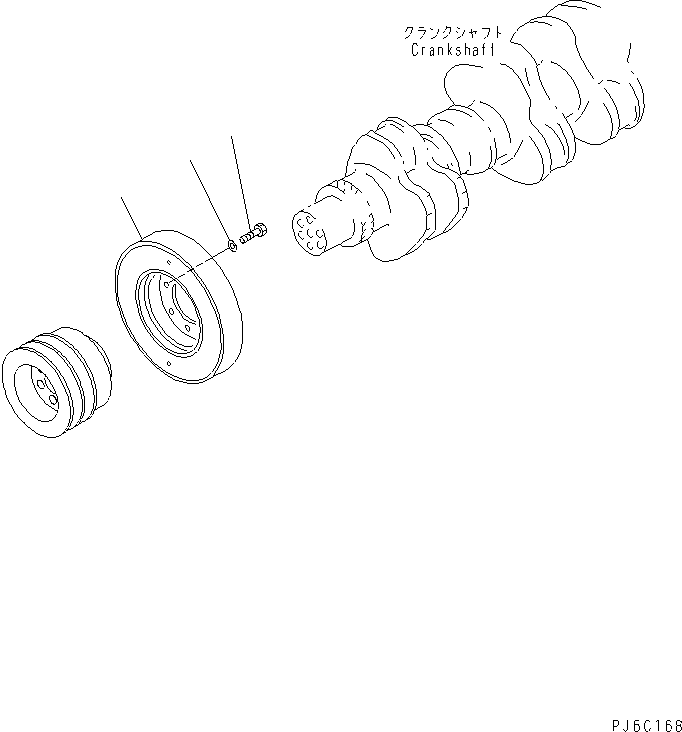 クランクシャフト
Crankshaft

PJ6C168