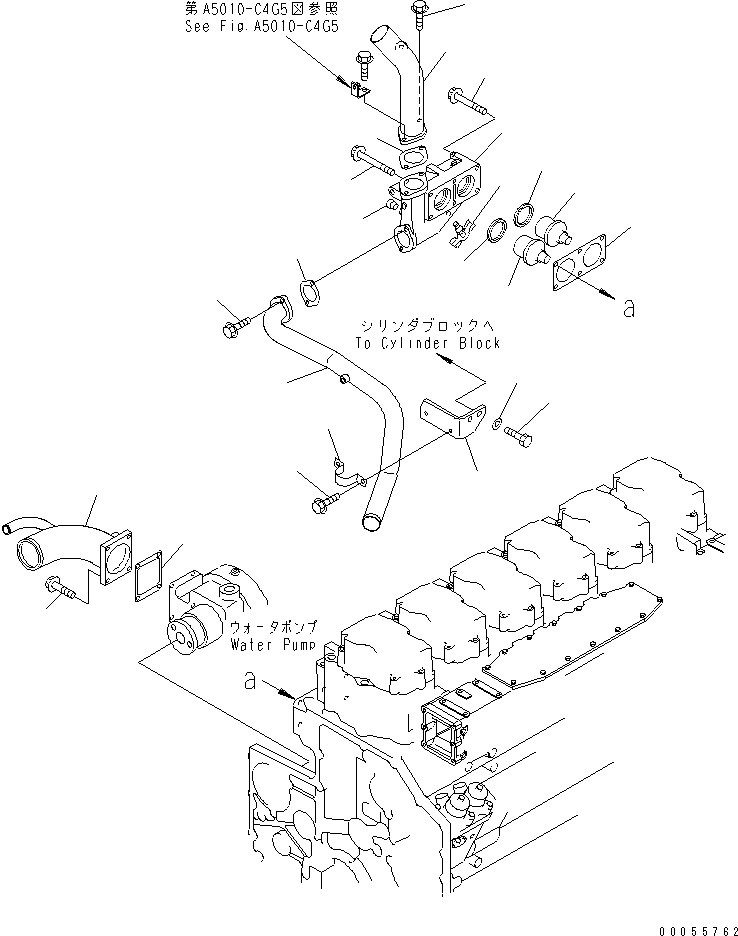 第A5010-C4G5図参照
See Fig.A5010-C4G5

a

シリンダブロックへ
To Cylinder Block

ウォータポンプ
Water Pump

a

00055762