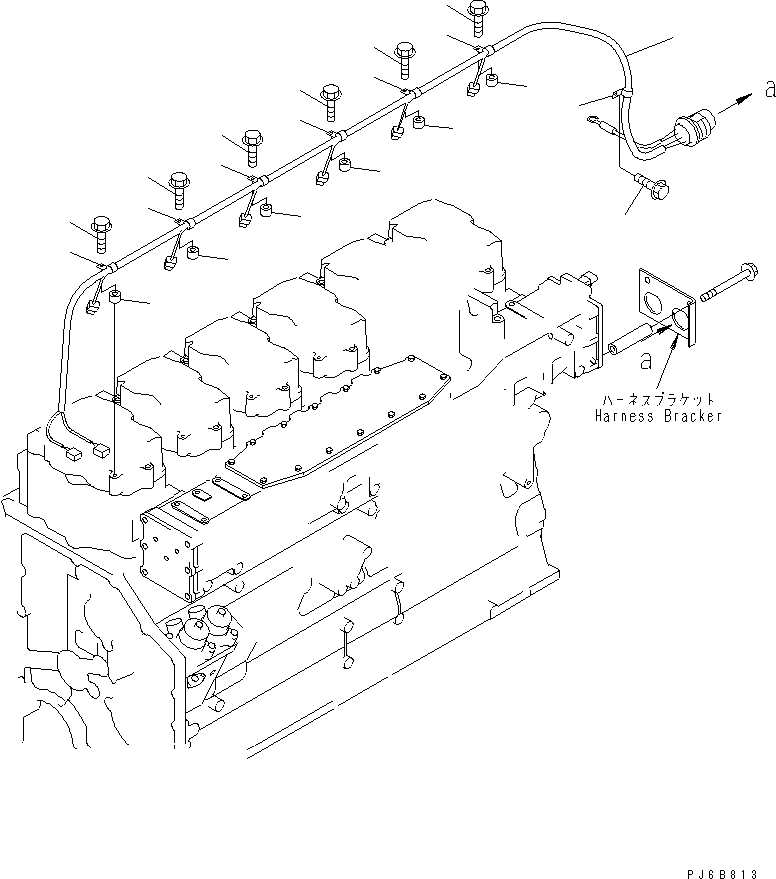 a

a

ハーネスブラケット
Harness Bracker

PJ6B813