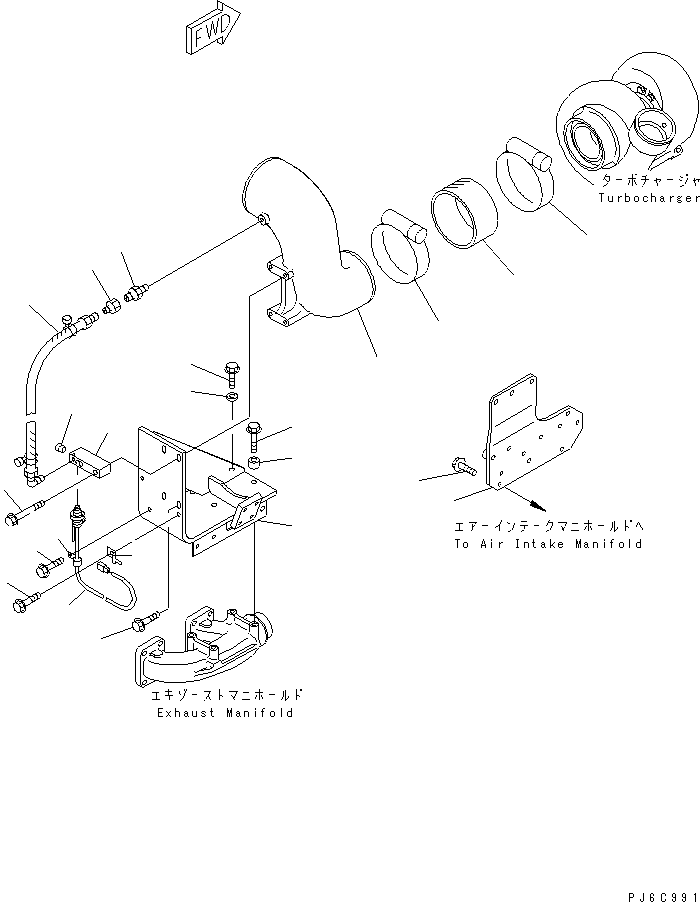 FWD

ターボチャージャ
Turbocharger

エアーインテークマニホールドへ
To Air Intake Manifold

エキゾーストマニホールド
Exhaust Manifold

PJ6C991