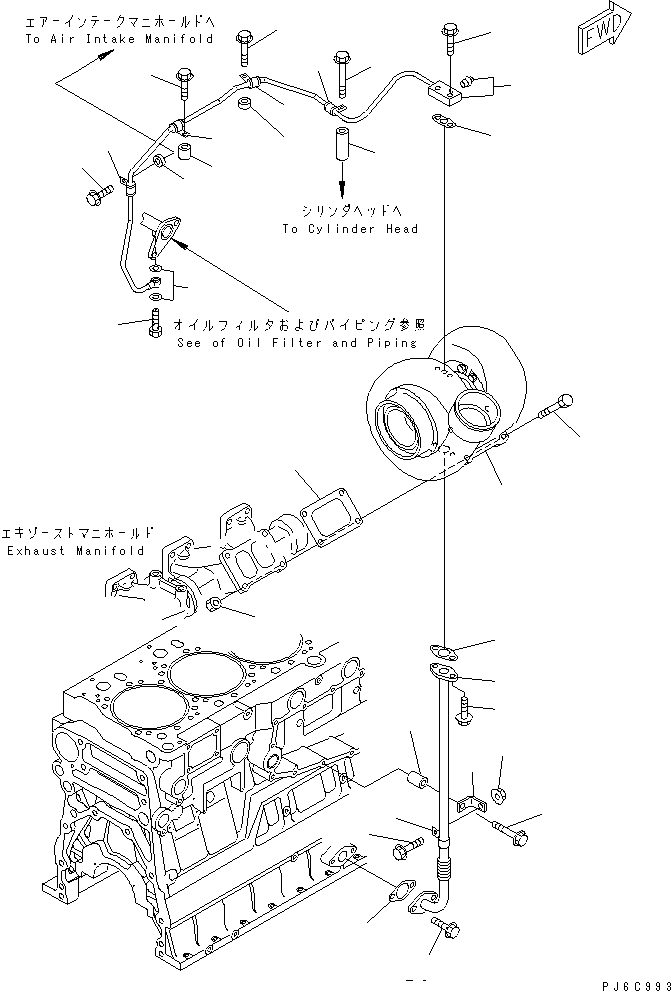 エアーインテークマニホールドへ
To Air Intake Manifold

FWD

シリンダヘッドへ
To Cylinder Head

オイルフィルタおよびパイピング参照
See of Oil Filter and Piping

エキゾーストマニホールド
Exhaust Manifold

PJ6C993