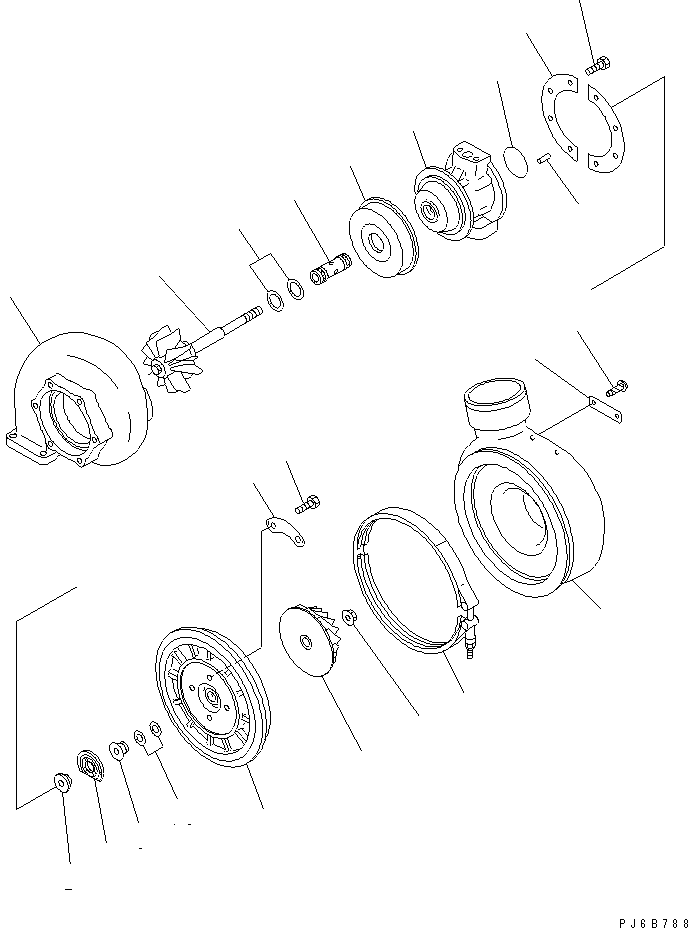 PJ6B788