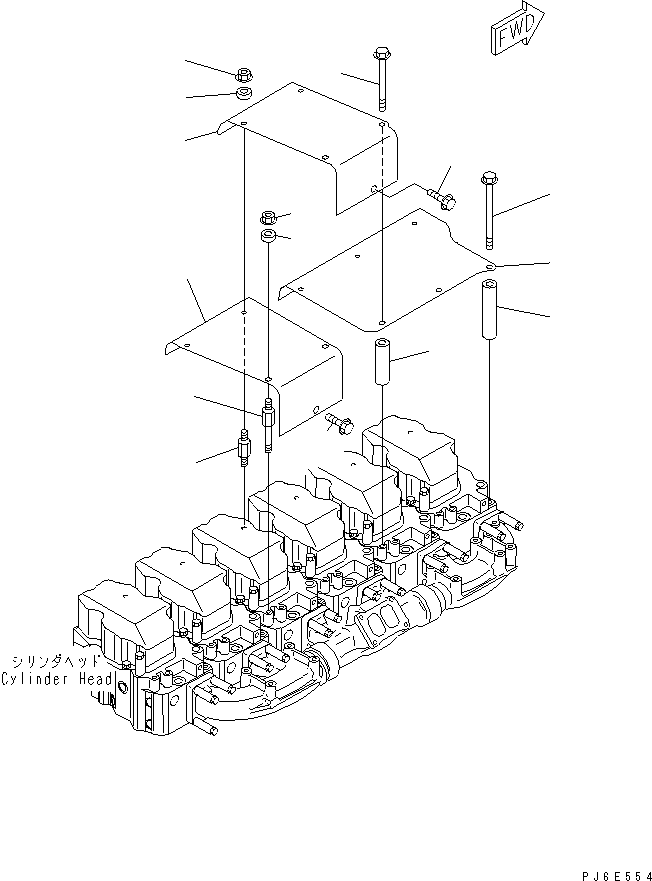 FWD

シリンダヘッド
Cylinder Head

PJ6E554