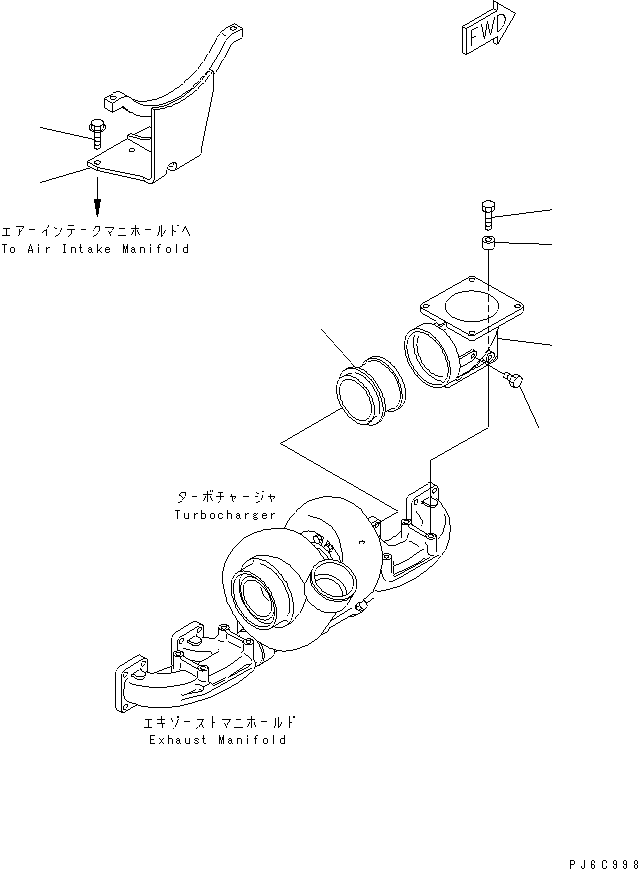 FWD

エアーインテークマニホールドへ
To Air Intake Manifold

ターボチャージャ
Turbocharger

エキゾーストマニホールド
Exhaust Manifold

PJ6C998