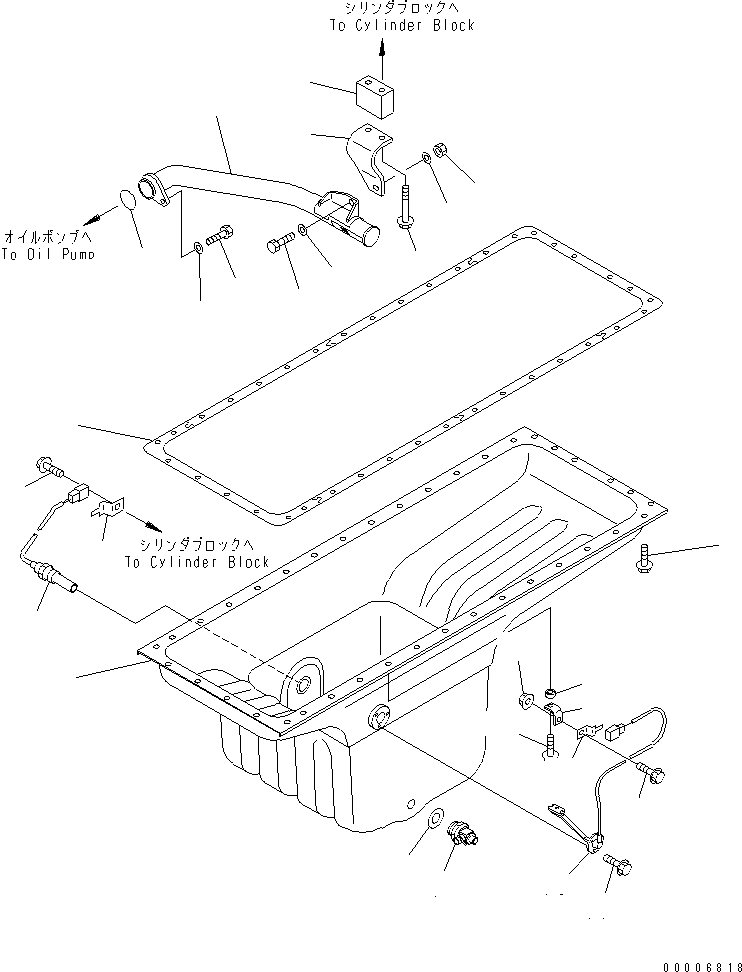 シリンダブロックへ
To Cylinder Block

オイルポンプへ
To Oil Pump

シリンダブロックへ
To Cylinder Block

00006818