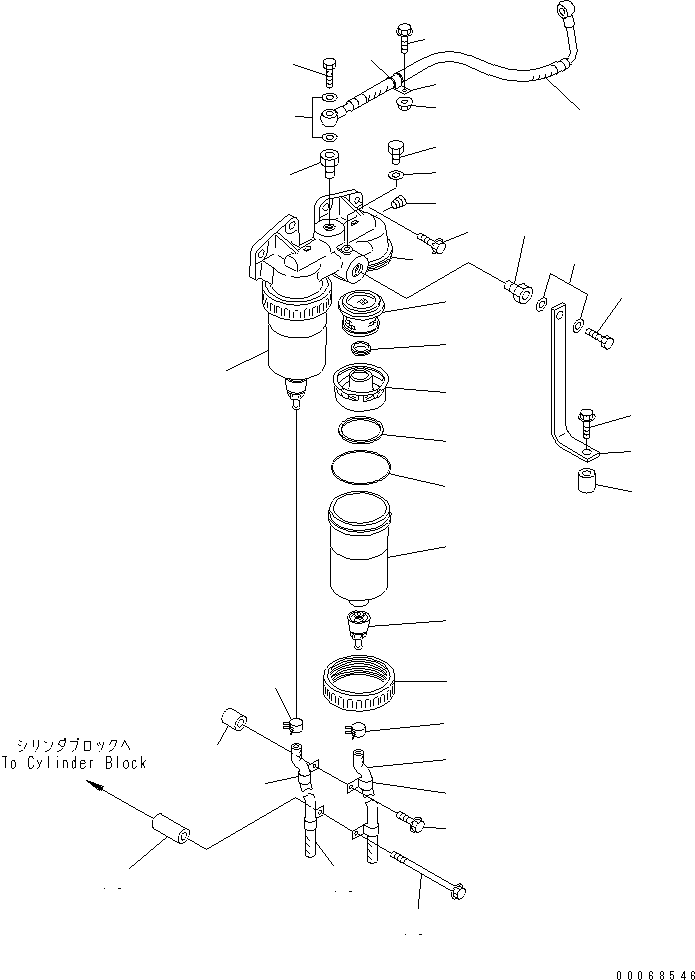 シリンダブロックへ
To Cylinder Block

00068546