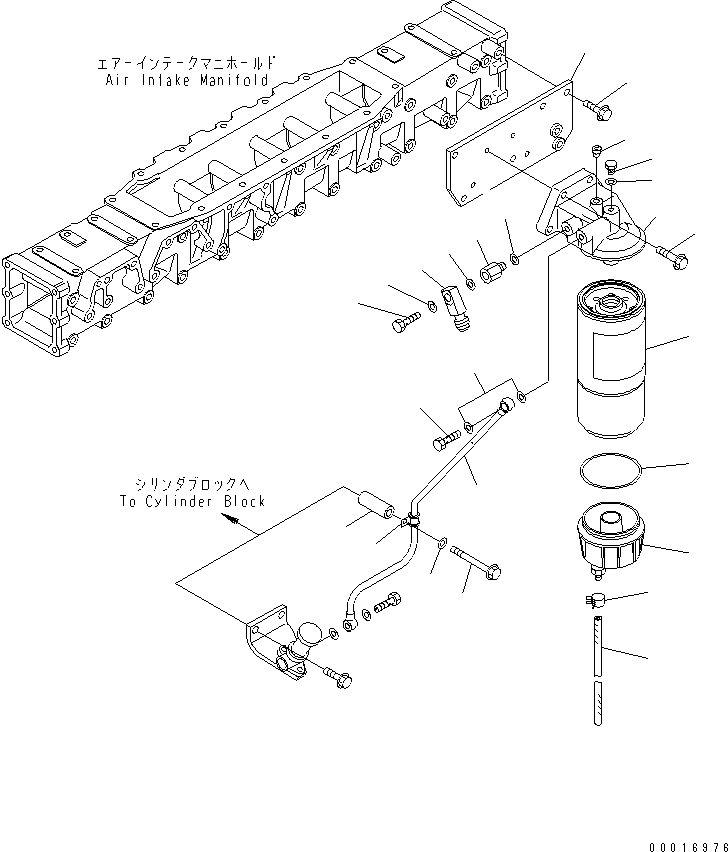 エアーインテークマニホールド
Air Intake Manifold

シリンダブロックへ
To Cylinder Block

00016976