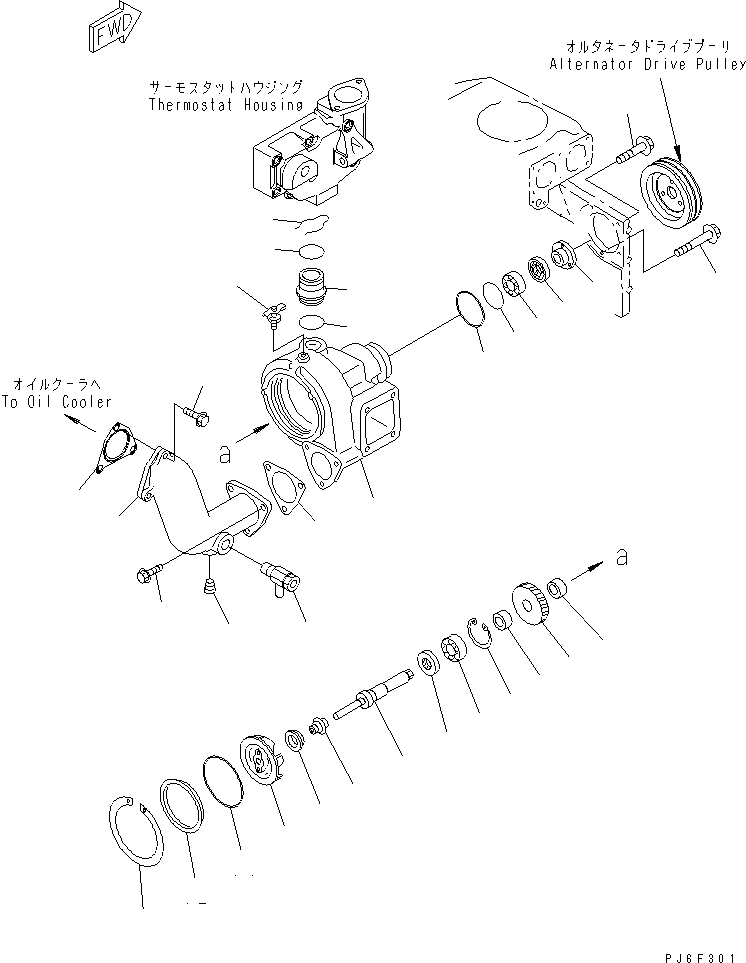 FWD

サーモスタットハウジング
Thermostat Housing

オルタネータドライブプーリ
Alternator Drive Pulley

オイルクーラへ
To Oil Cooler

a

a

PJ6F301