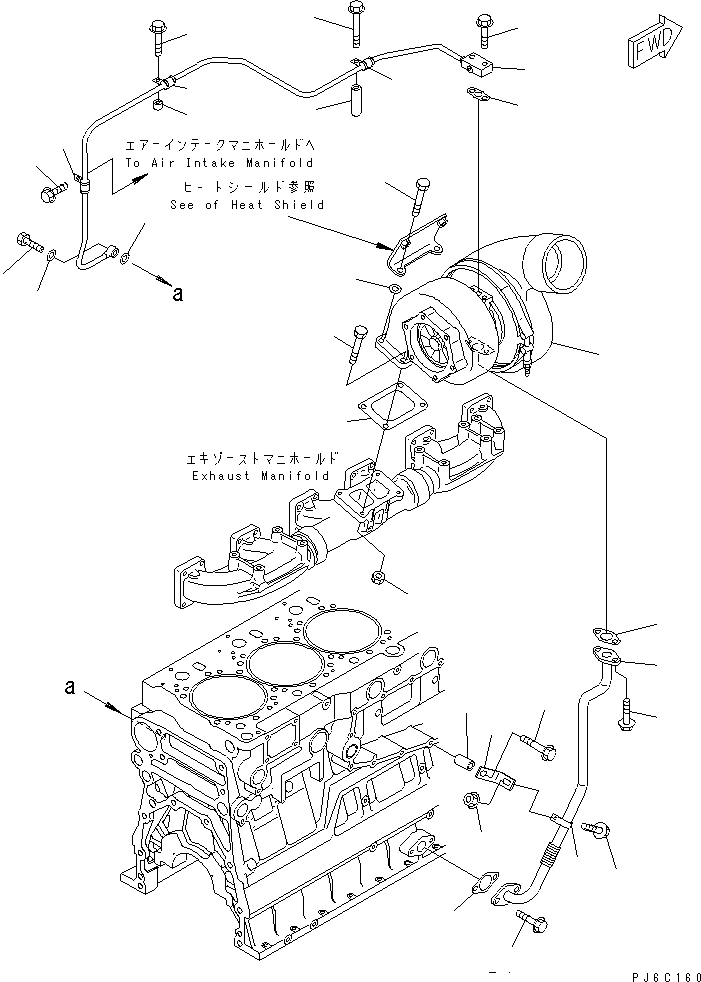 FWD

エアーインテークマニホールドへ
To Air Intake Manifold

ヒートシールド参照
See of Heat Shield

a

エキゾーストマニホールド
Exhaust Manifold

a

PJ6C160