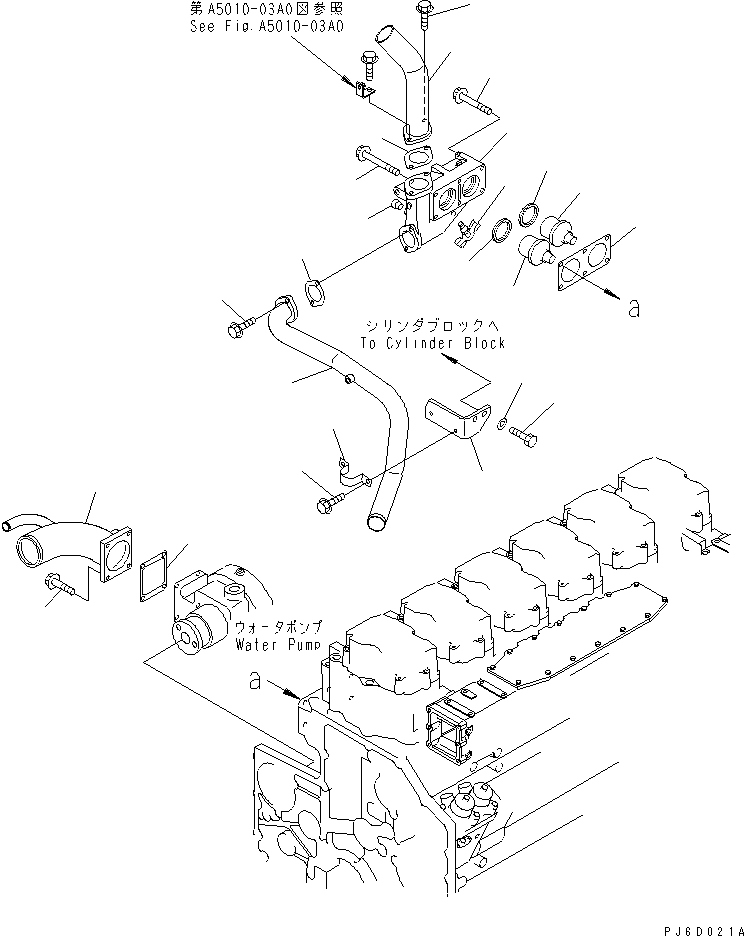 第A5010-03A0図参照
See Fig.A5010-03A0

a

シリンダブロックへ
To Cylinder Block

ウォータポンプ
Water Pump

a

PJ6D021A