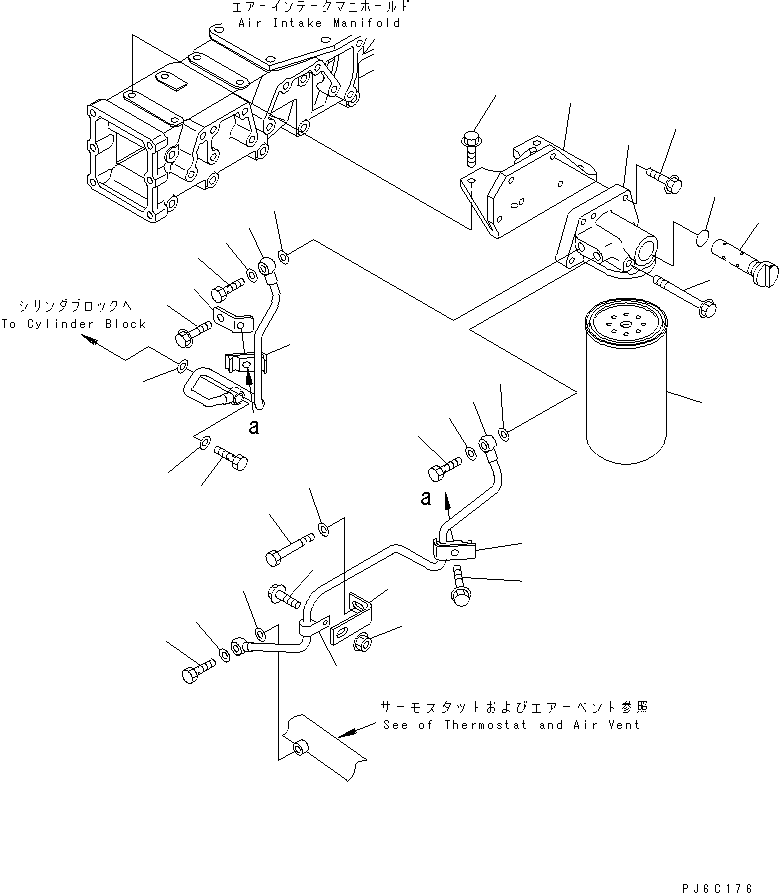 エアーインテークマニホールド
Air Intake Manifold

シリンダブロックへ
To Cylinder Block

a

a

サーモスタットおよびエアーベント参照
See of Thermostat and Air Vent

PJ6C176