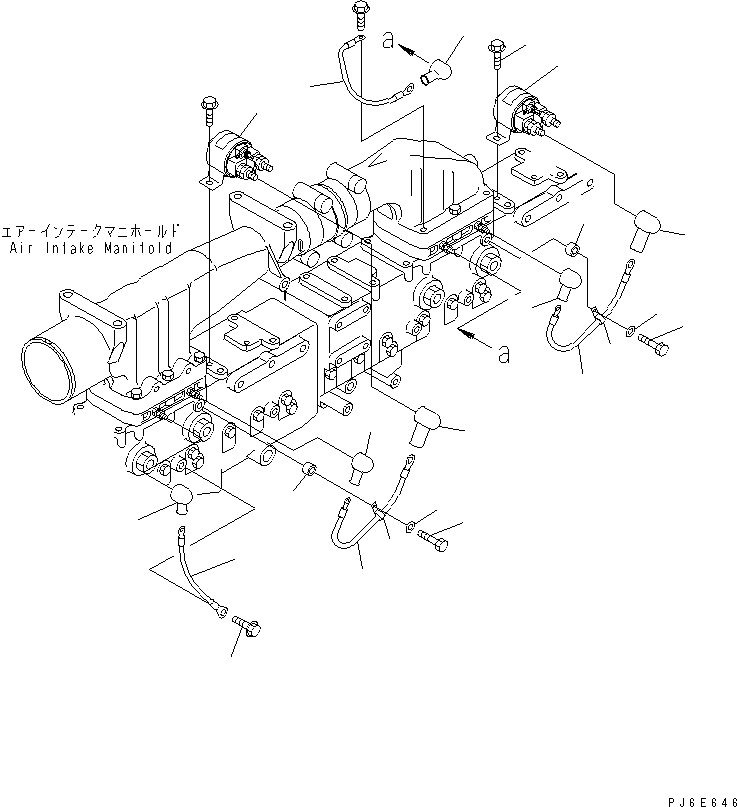 a

エアーインテークマニホールド
Air Intake Manifold

a

PJ6E646