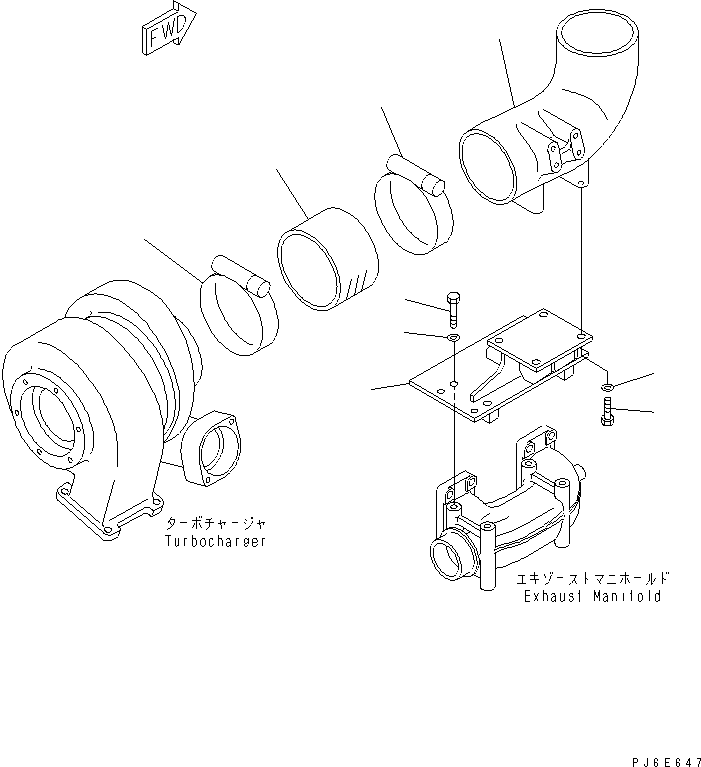 FWD

ターボチャージャ
Turbocharger

エキゾーストマニホールド
Exhaust Manifold

PJ6E647