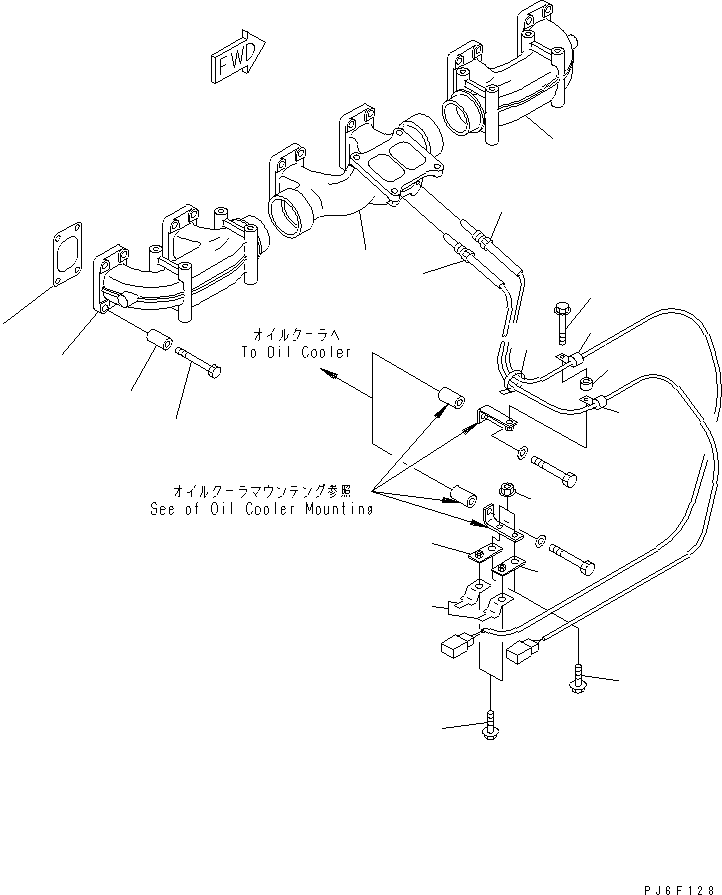 FWD

オイルクーラへ
To Oil Cooler

オイルクーラマウンテング参照
See of Oil Cooler Mounting

PJ6F128