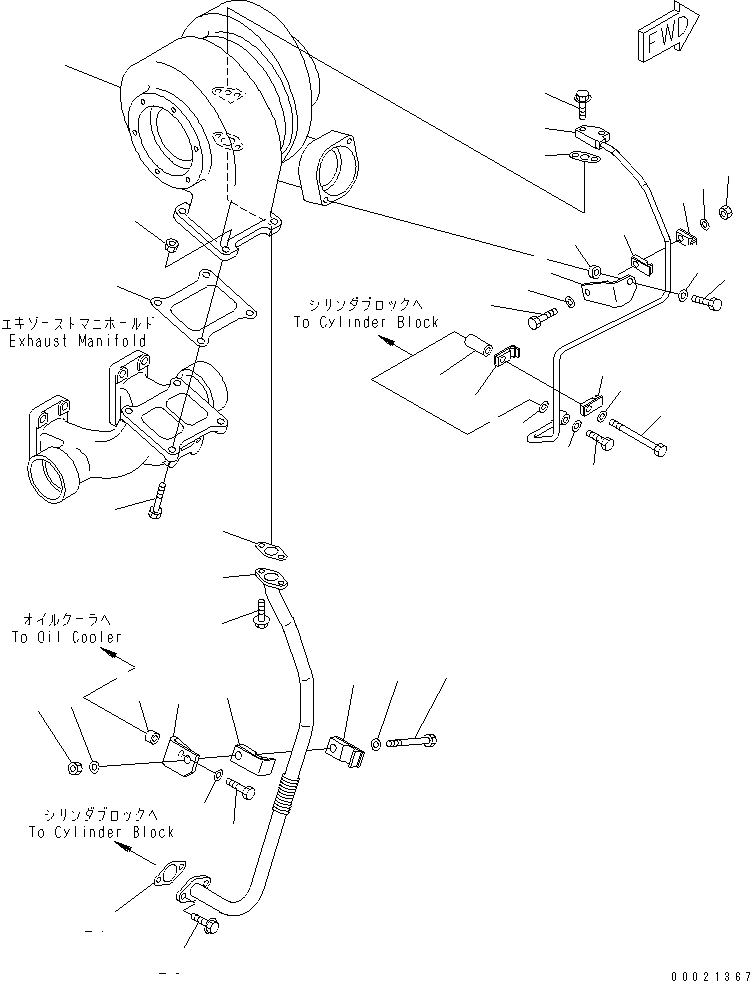 FWD

エキゾーストマニホールド
Exhaust Manifold

シリンダブロックへ
To Cylinder Block

オイルクーラへ
To Oil Cooler

シリンダブロックへ
To Cylinder Block

00021367