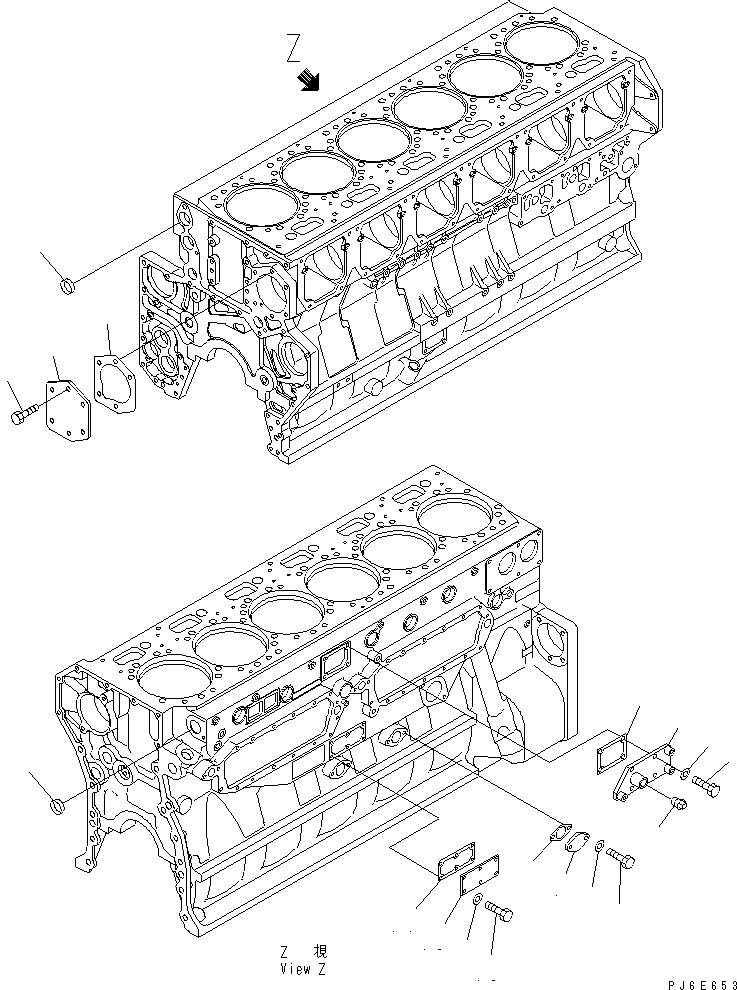 Z

Z 視
View Z

PJ6E653